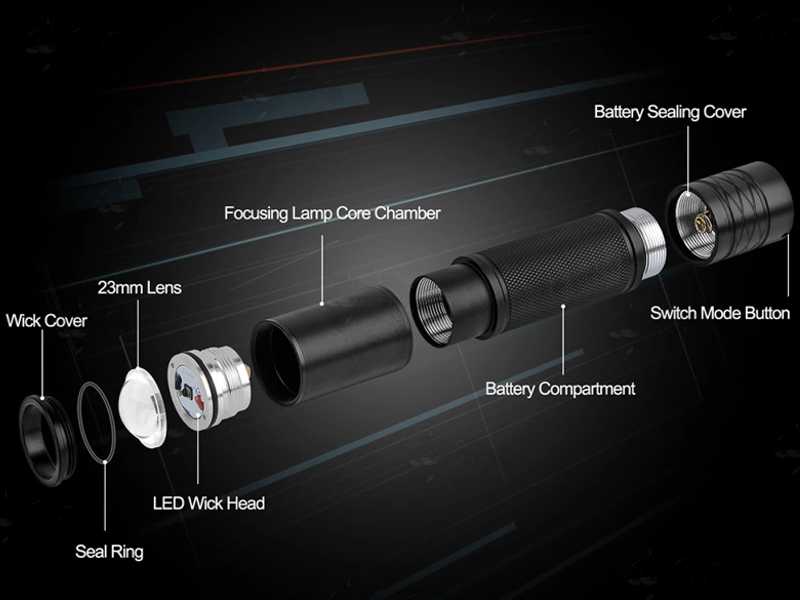 Battery Sealing Cover

Focusing Lamp Core Chamber

23mm Lens

Wick Cover

Switch Mode Button

Battery Compartment

LED Wick Head

Seal Ring