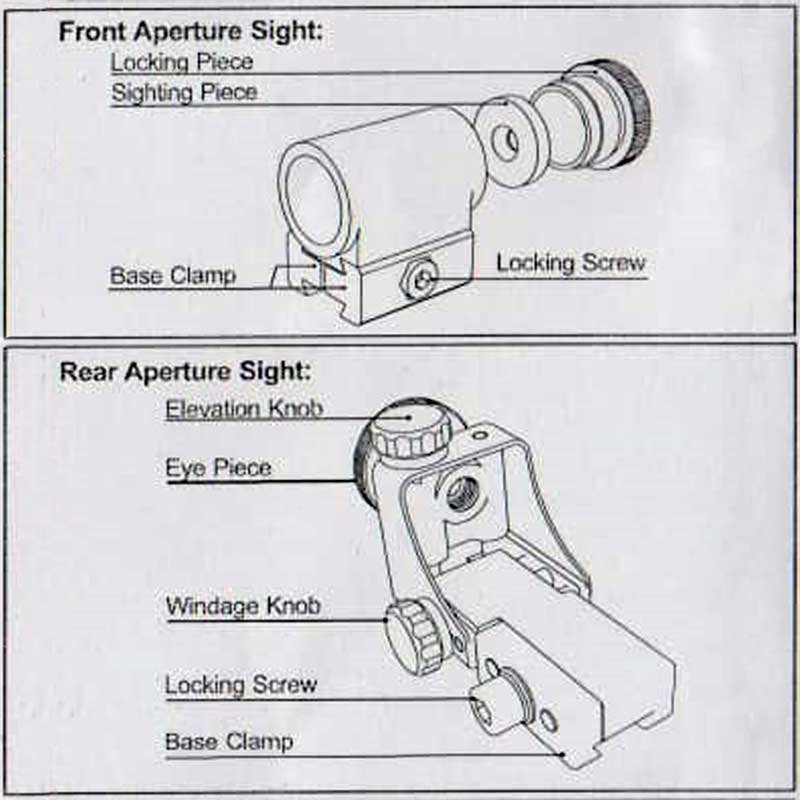 Front Aperture Sight:

Locking Piece

Sighting Piece

Base Clamp

Locking Screw

Rear Aperture Sight:

Elevation Knob

Eye Piece

Windage Knob

Locking Screw

Base Clamp