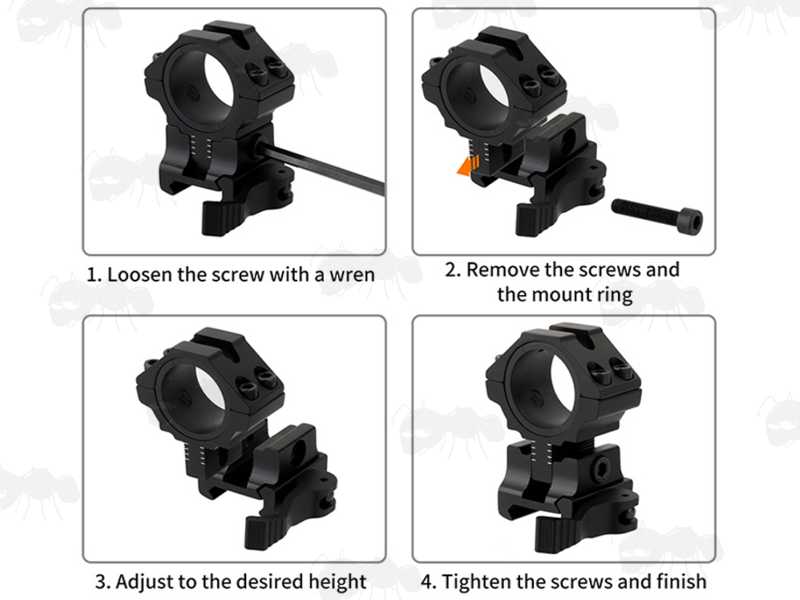 1. Loosen the screw with a wren

2. Remove the screws and the mount ring

3. Adjust to the desired height

4. Tighten the screws and finish