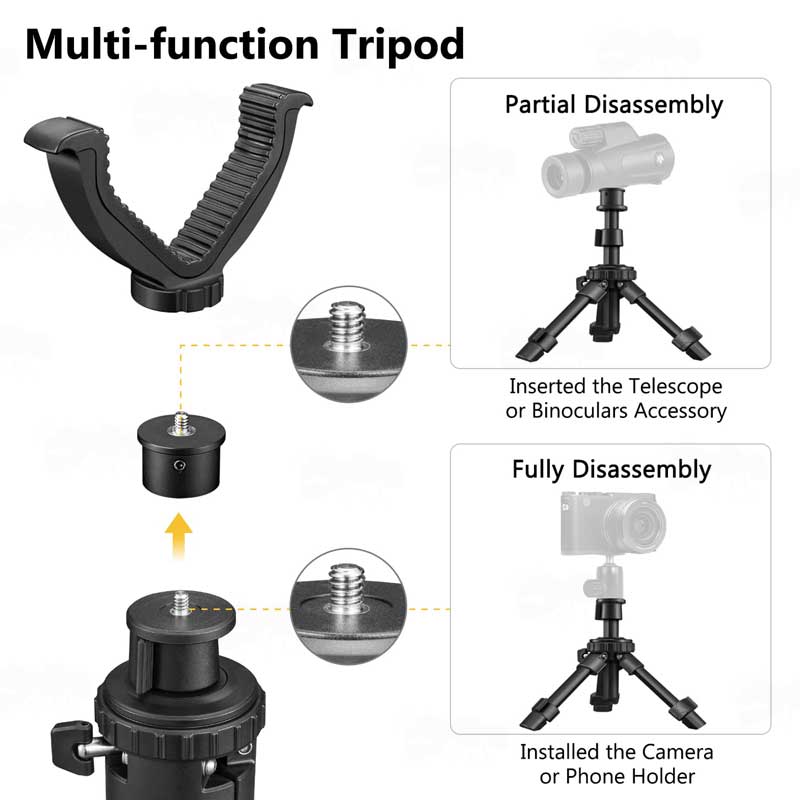 Multi-function Tripod

Partial Disassembly

Inserted the Telescope or Binoculars Accessory

Fully Disassembly

Installed the Camera or Phone Holder