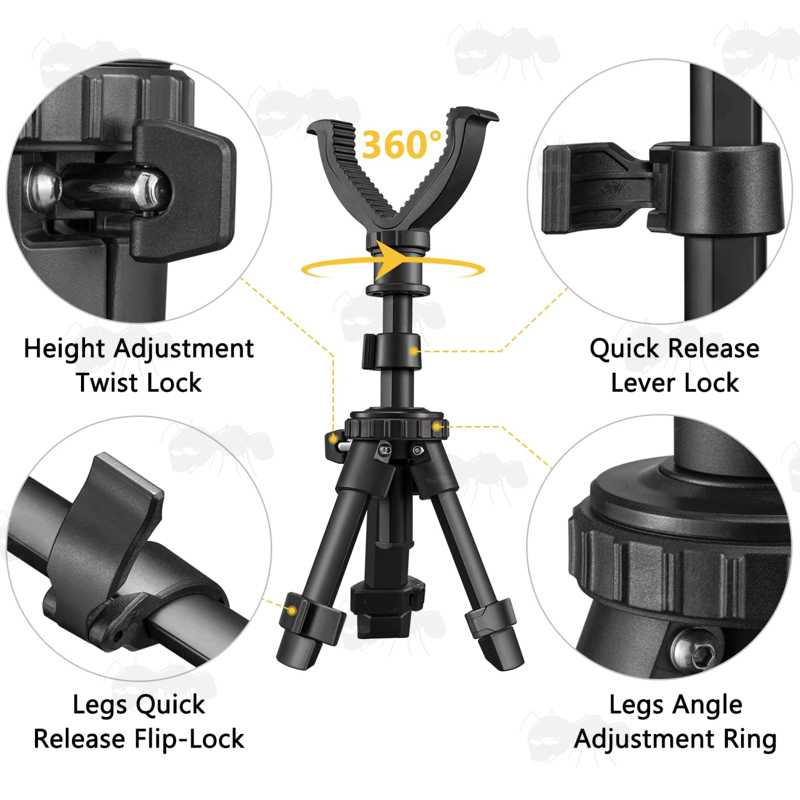 360°

Height Adjustment Twist Lock

Quick Release Lever Lock

Legs Quick Release Flip-Lock

Legs Angle Adjustment Ring