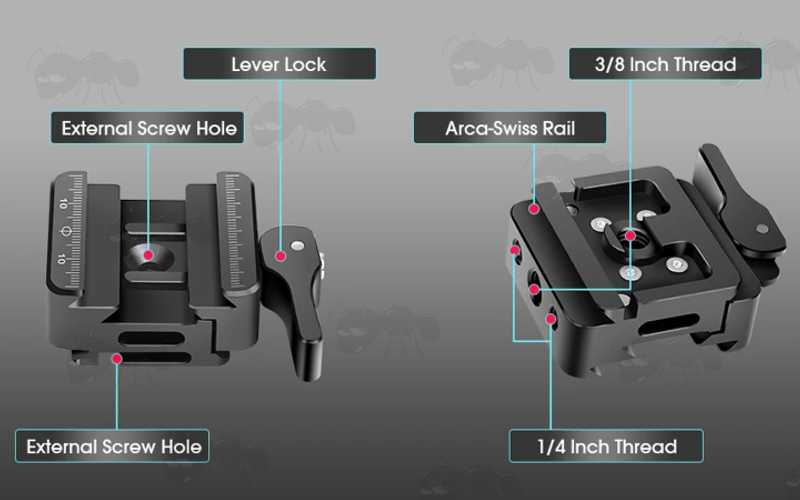 Lever Lock

External Screw Hole

10

10

External Screw Hole

3/8 Inch Thread

Arca-Swiss Rail

1/4 Inch Thread