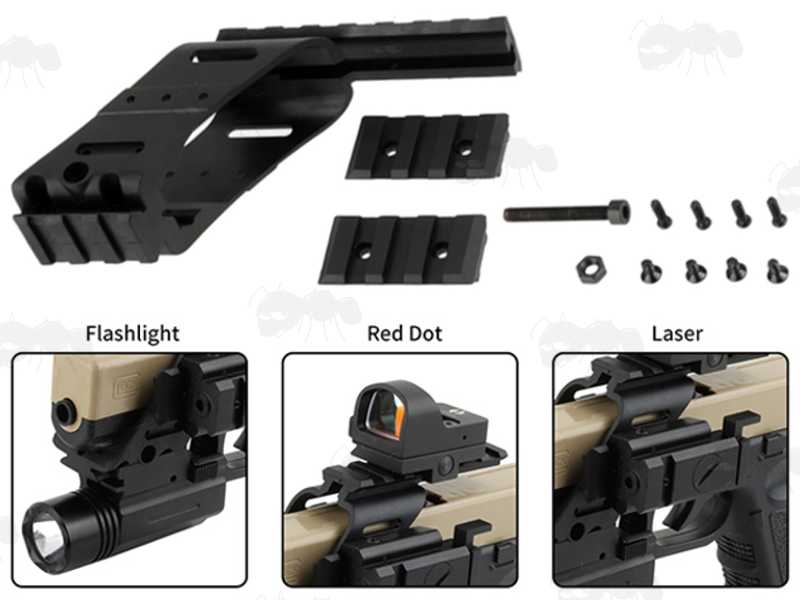 Flashlight

Red Dot

Laser