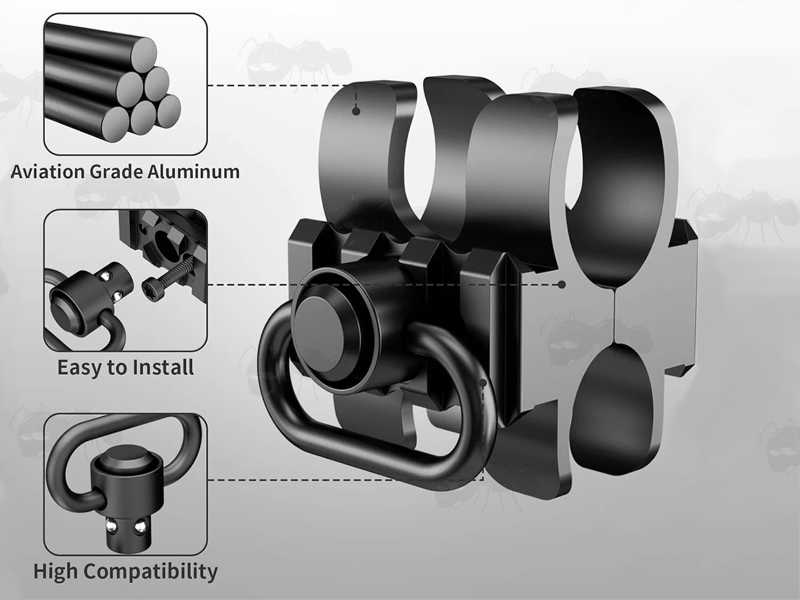 Aviation Grade Aluminum

Easy to Install

High Compatibility