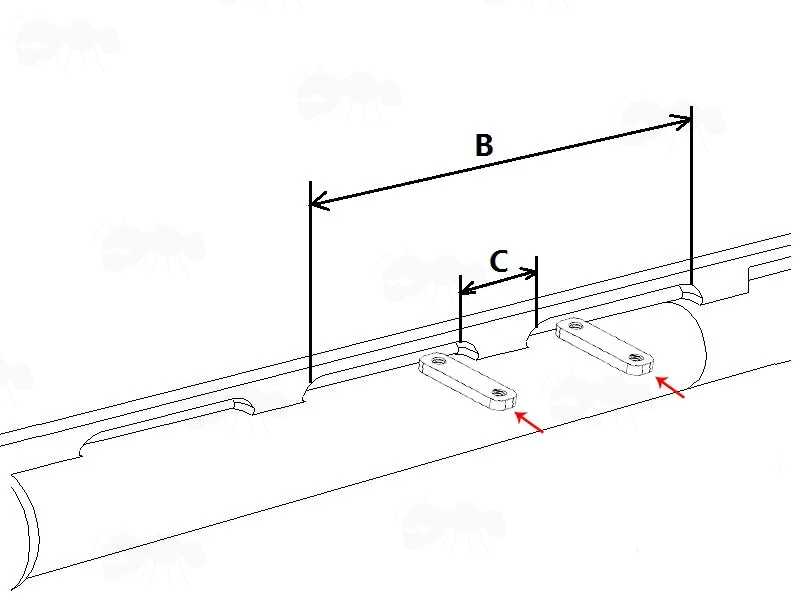 B

C