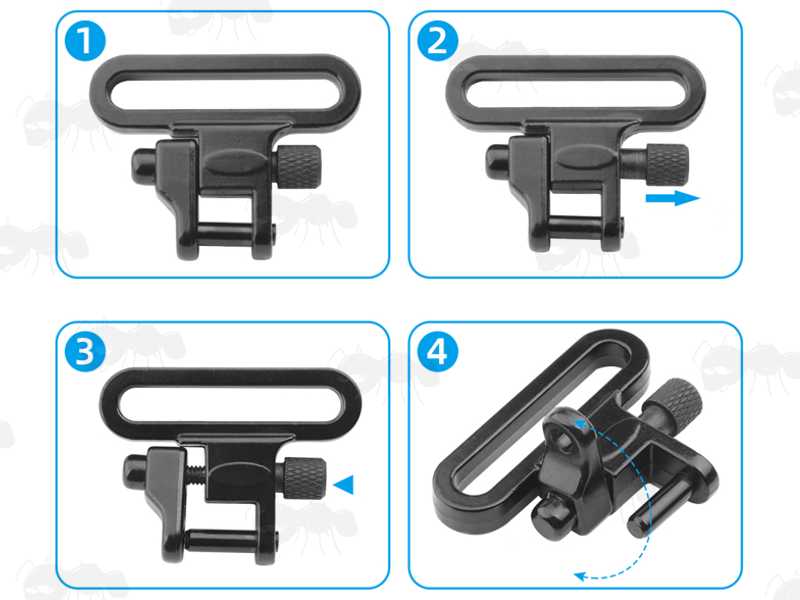 1

2

3

4