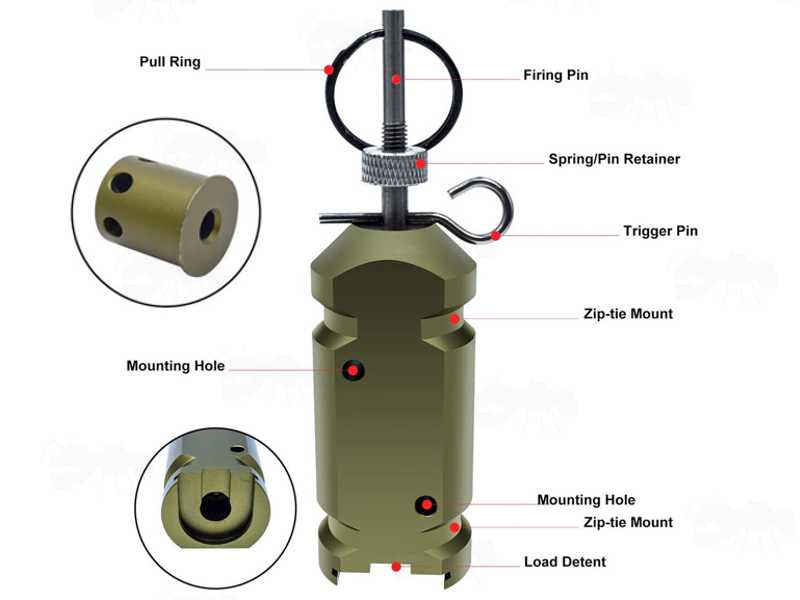 Pull Ring
Firing Pin
Spring/Pin Retainer
Trigger Pin
Zip-tie Mount
Mounting Hole
Mounting Hole
Zip-tie Mount
Load Detent