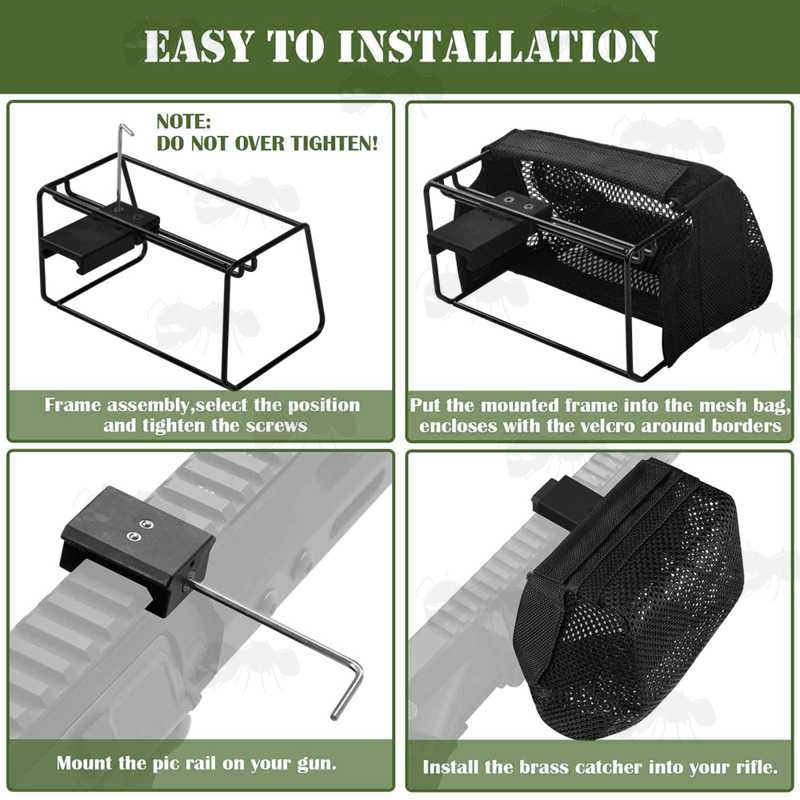 EASY TO INSTALLATION

NOTE:
DO NOT OVER TIGHTEN!

Frame assembly,select the position and tighten the screws

Put the mounted frame into the mesh bag, encloses with the velcro around borders

Mount the pic rail on your gun.

Install the brass catcher into your rifle.